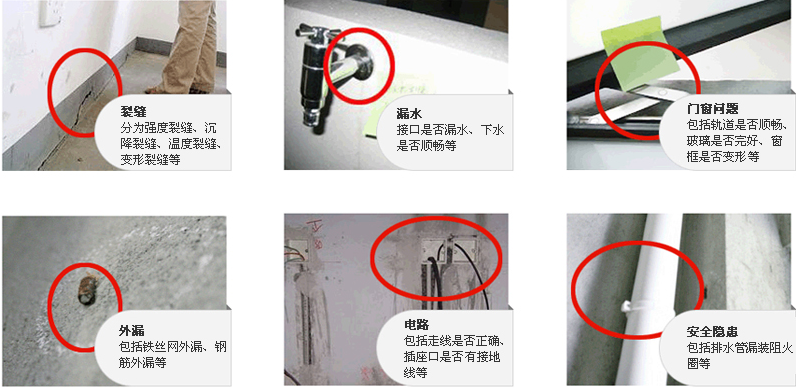 裂缝
分为强度裂缝、沉降裂缝、温度裂缝、变形裂缝等

漏水
接口是否漏水、下水是否顺畅等

门窗问题
包括轨道是否顺畅、玻璃是否完好、窗框是否变形等

外漏
包括铁丝网外漏、钢筋外漏等

电路
包括走线是否正确、插座口是否有接地线等

安全隐患
包括排水管漏装阻火圈等